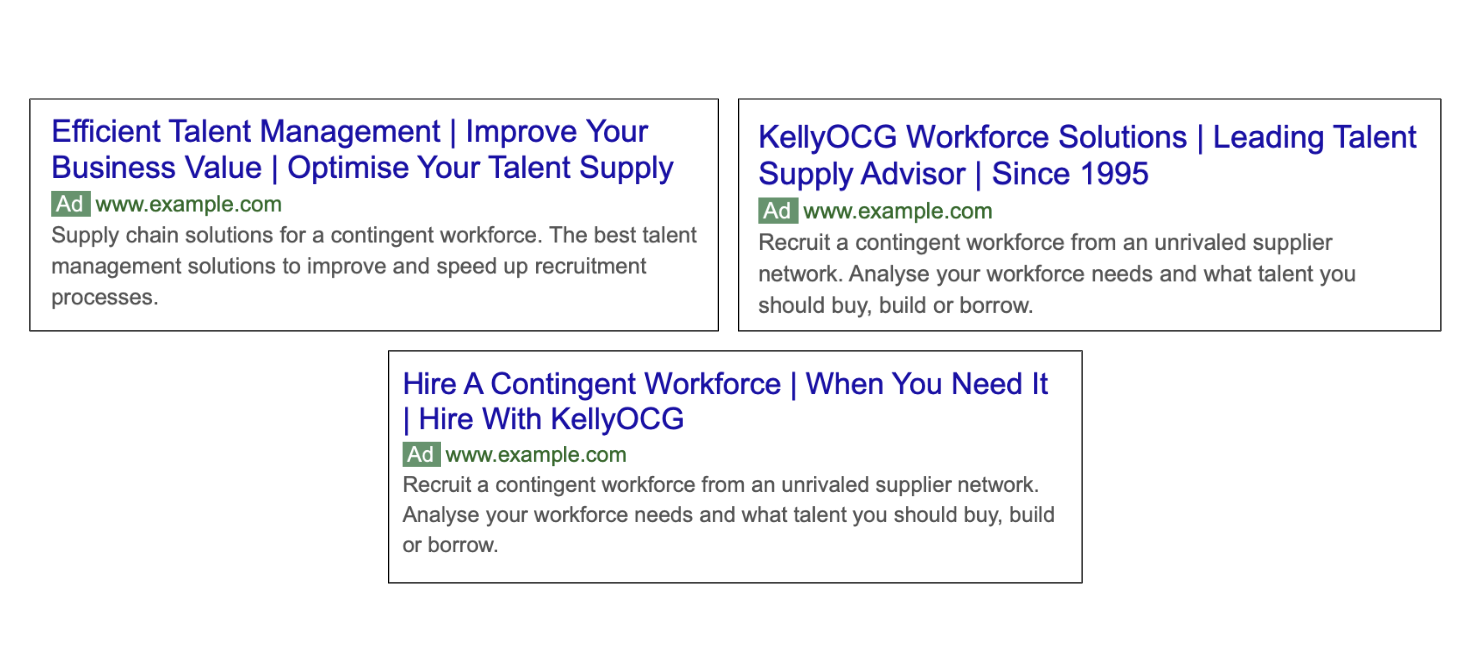 Efficient Talent Management | Improve Your Business Value | Optimise Your Talent Supply

Ad www.example.com

Supply chain solutions for a contingent workforce. The best talent management solutions to improve and speed up recruitment processes.

KellyOCG Workforce Solutions | Leading Talent Supply Advisor | Since 1995

Ad www.example.com

Recruit a contingent workforce from an unrivaled supplier network. Analyse your workforce needs and what talent you should buy, build or borrow.

Hire A Contingent Workforce | When You Need It | Hire With KellyOCG

Ad www.example.com

Recruit a contingent workforce from an unrivaled supplier network. Analyse your workforce needs and what talent you should buy, build or borrow.