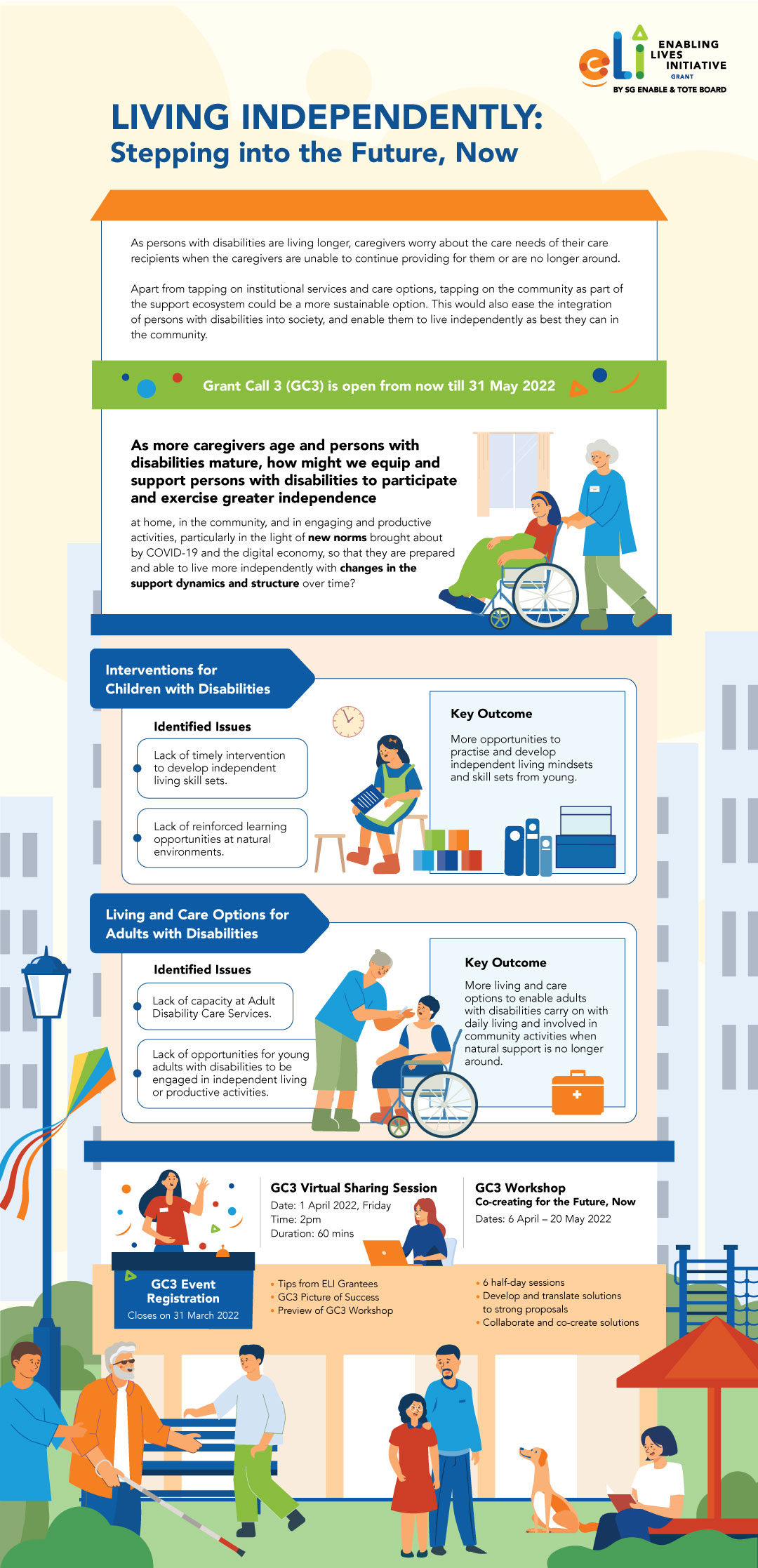 eLi ENABLING LIVES INITIATIVE GRANT
BY SG ENABLE & TOTE BOARD

LIVING INDEPENDENTLY:
Stepping into the Future, Now

As persons with disabilities are living longer, caregivers worry about the care needs of their care recipients when the caregivers are unable to continue providing for them or are no longer around.

Apart from tapping on institutional services and care options, tapping on the community as part of the support ecosystem could be a more sustainable option. This would also ease the integration of persons with disabilities into society, and enable them to live independently as best they can in the community.

Grant Call 3 (GC3) is open from now till 31 May 2022

As more caregivers age and persons with disabilities mature, how might we equip and support persons with disabilities to participate and exercise greater independence

at home, in the community, and in engaging and productive activities, particularly in the light of new norms brought about by COVID-19 and the digital economy, so that they are prepared and able to live more independently with changes in the support dynamics and structure over time?

Interventions for Children with Disabilities

Identified Issues

Lack of timely intervention to develop independent living skill sets.

Lack of reinforced learning opportunities at natural environments.

Key Outcome

More opportunities to practise and develop independent living mindsets and skill sets from young.

Living and Care Options for Adults with Disabilities

Identified Issues

Lack of capacity at Adult Disability Care Services.

Lack of opportunities for young adults with disabilities to be engaged in independent living or productive activities.

Key Outcome

More living and care options to enable adults with disabilities carry on with daily living and involved in community activities when natural support is no longer around.

GC3 Event Registration
Closes on 31 March 2022

GC3 Virtual Sharing Session
Date: 1 April 2022, Friday
Time: 2pm
Duration: 60 mins

• Tips from ELI Grantees
• GC3 Picture of Success
• Preview of GC3 Workshop

GC3 Workshop
Co-creating for the Future, Now
Dates: 6 April – 20 May 2022

• 6 half-day sessions
• Develop and translate solutions to strong proposals
• Collaborate and co-create solutions