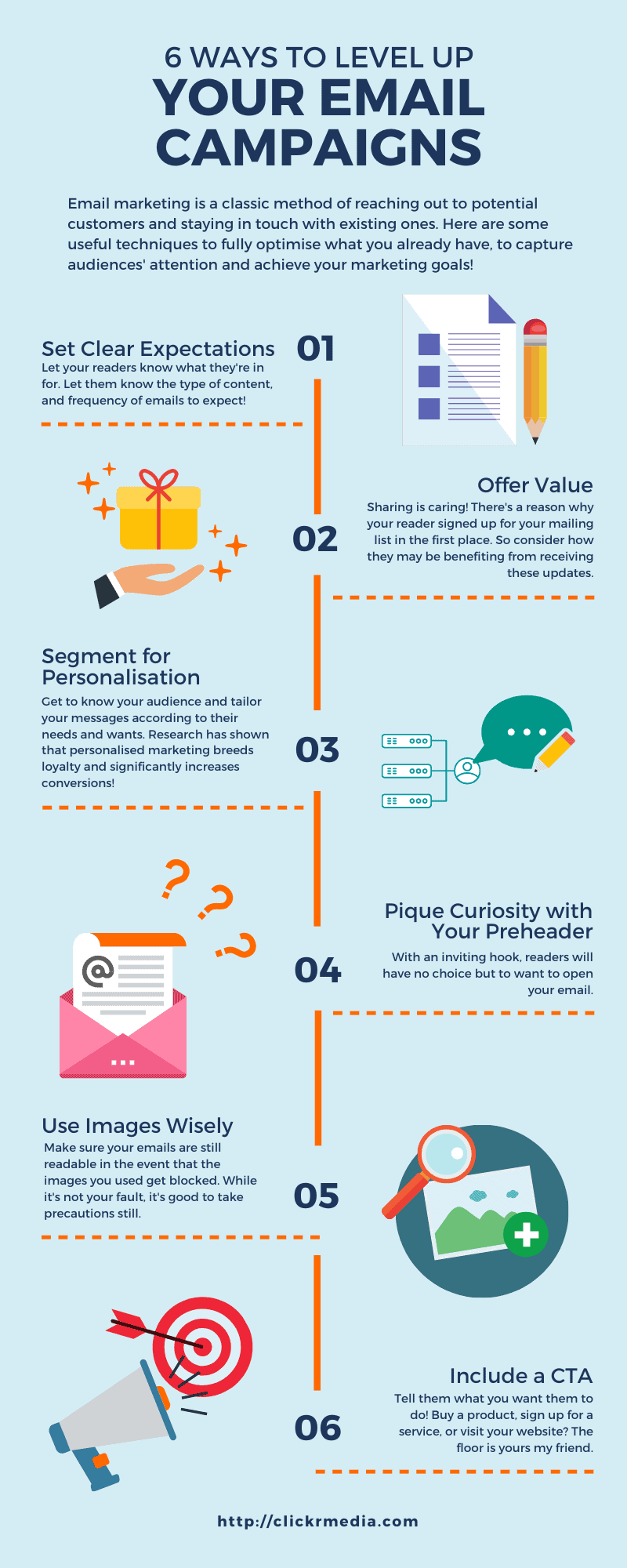 6 WAYS TO LEVEL UP
YOUR EMAIL CAMPAIGNS

Email marketing is a classic method of reaching out to potential customers and staying in touch with existing ones. Here are some useful techniques to fully optimise what you already have, to capture audiences' attention and achieve your marketing goals!

Set Clear Expectations
Let your readers know what they're in for. Let them know the type of content, and frequency of emails to expect!

01

Offer Value
Sharing is caring! There's a reason why your reader signed up for your mailing list in the first place. So consider how they may be benefiting from receiving these updates.

02

Segment for Personalisation
Get to know your audience and tailor your messages according to their needs and wants. Research has shown that personalised marketing breeds loyalty and significantly increases conversions!

03

Pique Curiosity with Your Preheader
With an inviting hook, readers will have no choice but to want to open your email.

04

Use Images Wisely
Make sure your emails are still readable in the event that the images you used get blocked. While it's not your fault, it's good to take precautions still.

05

Include a CTA
Tell them what you want them to do! Buy a product, sign up for a service, or visit your website? The floor is yours my friend.

06

http://clickrmedia.com