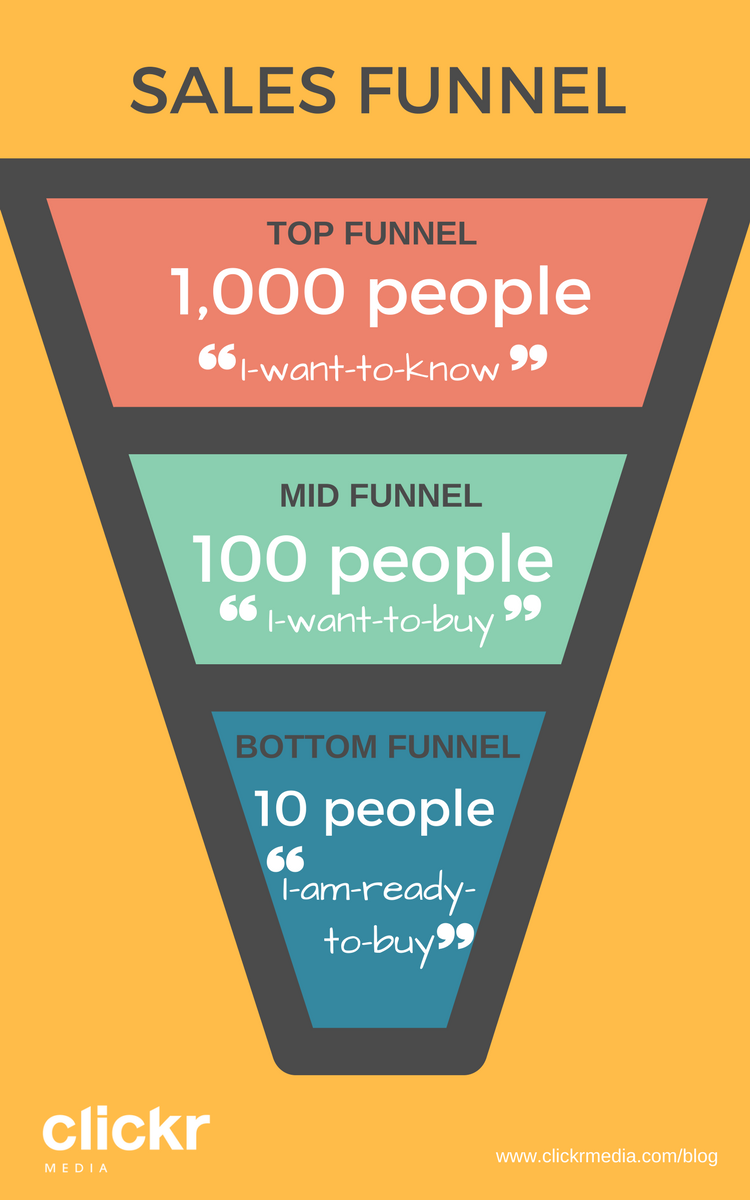 SALES FUNNEL

TOP FUNNEL
1,000 people
“I-want-to-know”

MID FUNNEL
100 people
“I-want-to-buy”

BOTTOM FUNNEL
10 people
“I-am-ready-to-buy”

clickr
MEDIA

www.clickrmedia.com/blog